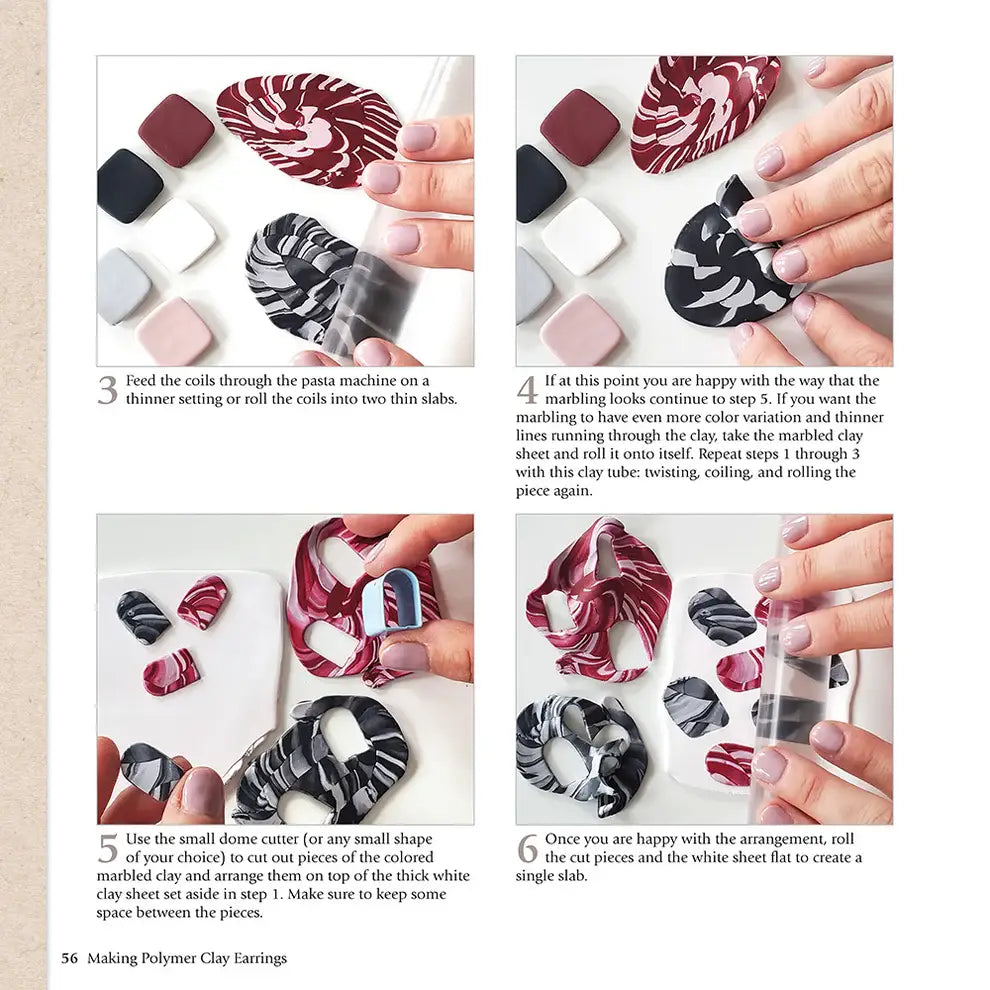 3 Feed the coils through the pasta machine on a thinner setting or roll the coils into two thin slabs.

4 If at this point you are happy with the way that the marbling looks continue to step 5. If you want the marbling to have even more color variation and thinner lines running through the clay, take the marbled clay sheet and roll it onto itself. Repeat steps 1 through 3 with this clay tube: twisting, coiling, and rolling the piece again.

5 Use the small dome cutter (or any small shape of your choice) to cut out pieces of the colored marbled clay and arrange them on top of the thick white clay sheet set aside in step 1. Make sure to keep some space between the pieces.

6 Once you are happy with the arrangement, roll the cut pieces and the white sheet flat to create a single slab.

56 Making Polymer Clay Earrings