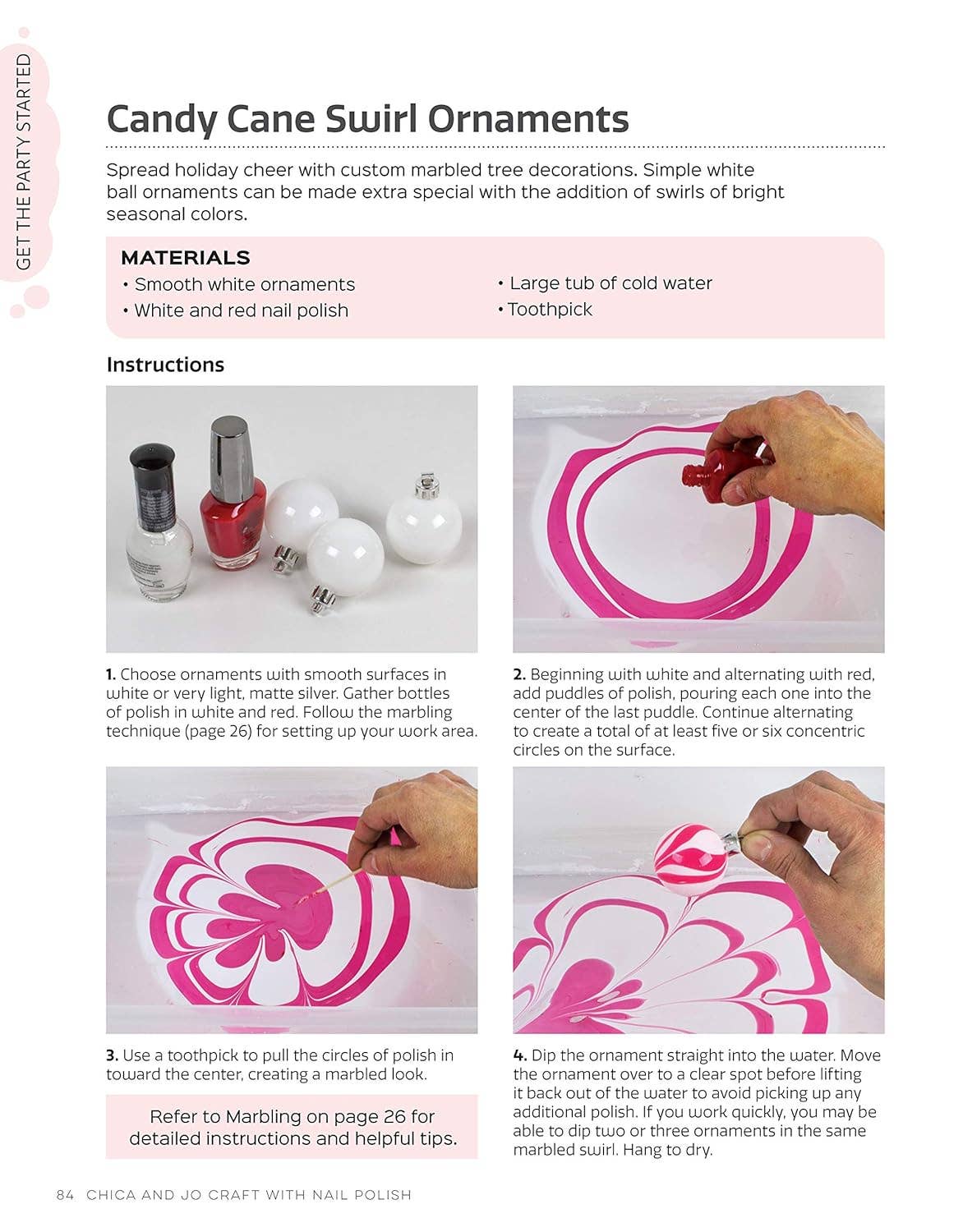 GET THE PARTY STARTED

Candy Cane Swirl Ornaments

Spread holiday cheer with custom marbled tree decorations. Simple white ball ornaments can be made extra special with the addition of swirls of bright seasonal colors.

MATERIALS
• Smooth white ornaments
• White and red nail polish
• Large tub of cold water
• Toothpick

Instructions

1. Choose ornaments with smooth surfaces in white or very light, matte silver. Gather bottles of polish in white and red. Follow the marbling technique (page 26) for setting up your work area.

2. Beginning with white and alternating with red, add puddles of polish, pouring each one into the center of the last puddle. Continue alternating to create a total of at least five or six concentric circles on the surface.

3. Use a toothpick to pull the circles of polish in toward the center, creating a marbled look.

Refer to Marbling on page 26 for detailed instructions and helpful tips.

4. Dip the ornament straight into the water. Move the ornament over to a clear spot before lifting it back out of the water to avoid picking up any additional polish. If you work quickly, you may be able to dip two or three ornaments in the same marbled swirl. Hang to dry.

84 CHICA AND JO CRAFT WITH NAIL POLISH