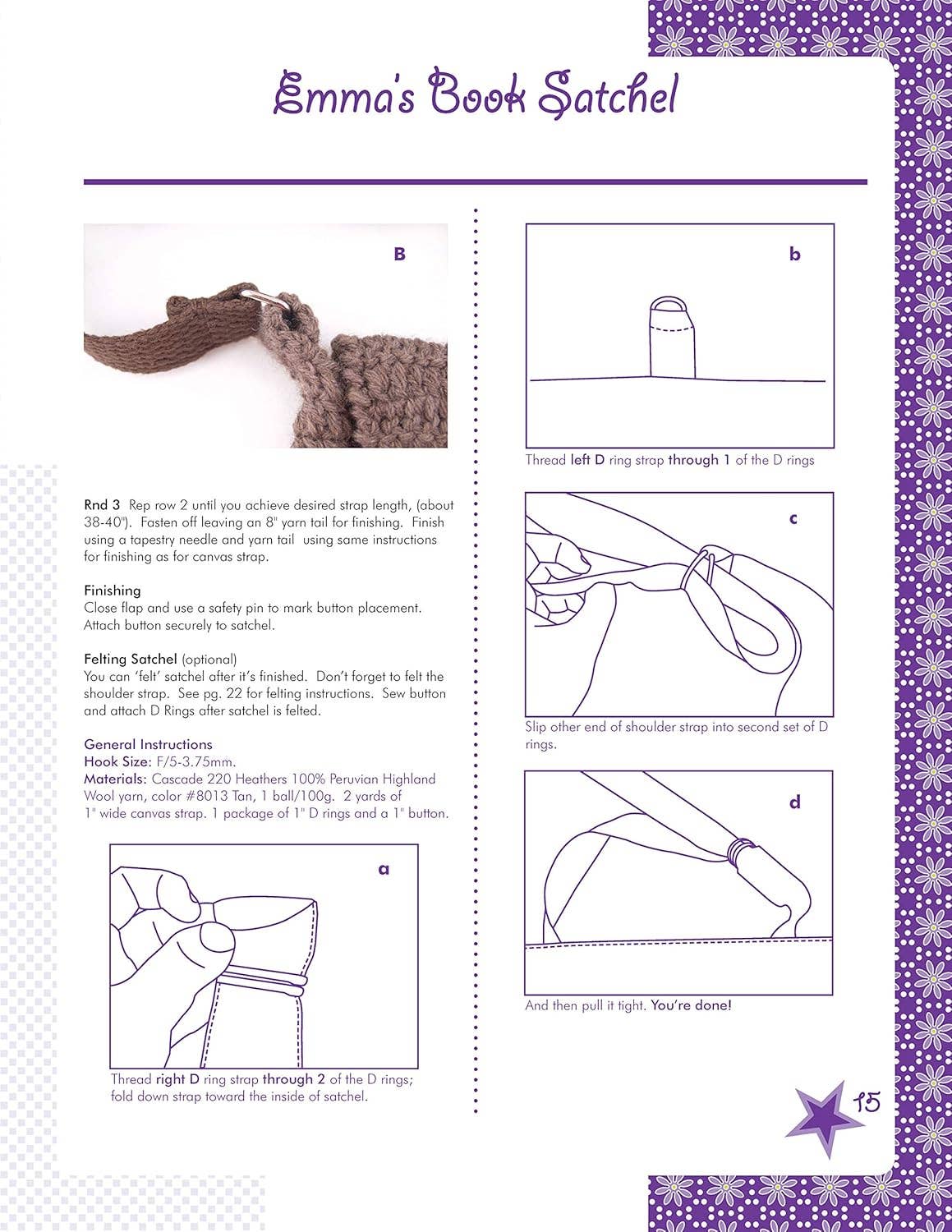 Emma's Book Satchel

B

Rnd 3 Rep row 2 until you achieve desired strap length, (about 38-40"). Fasten off leaving an 8" yarn tail for finishing. Finish using a tapestry needle and yarn tail using same instructions for finishing as for canvas strap.

Finishing
Close flap and use a safety pin to mark button placement. Attach button securely to satchel.

Felting Satchel (optional)
You can 'felt' satchel after it's finished. Don't forget to felt the shoulder strap. See pg. 22 for felting instructions. Sew button and attach D Rings after satchel is felted.

General Instructions
Hook Size: F/5-3.75mm.
Materials: Cascade 220 Heathers 100% Peruvian Highland Wool yarn, color #8013 Tan, 1 ball/100g. 2 yards of 1" wide canvas strap. 1 package of 1" D rings and a 1" button.

a

Thread right D ring strap through 2 of the D rings; fold down strap toward the inside of satchel.

b

Thread left D ring strap through 1 of the D rings

c

Slip other end of shoulder strap into second set of D rings.

d

And then pull it tight. You're done!

15