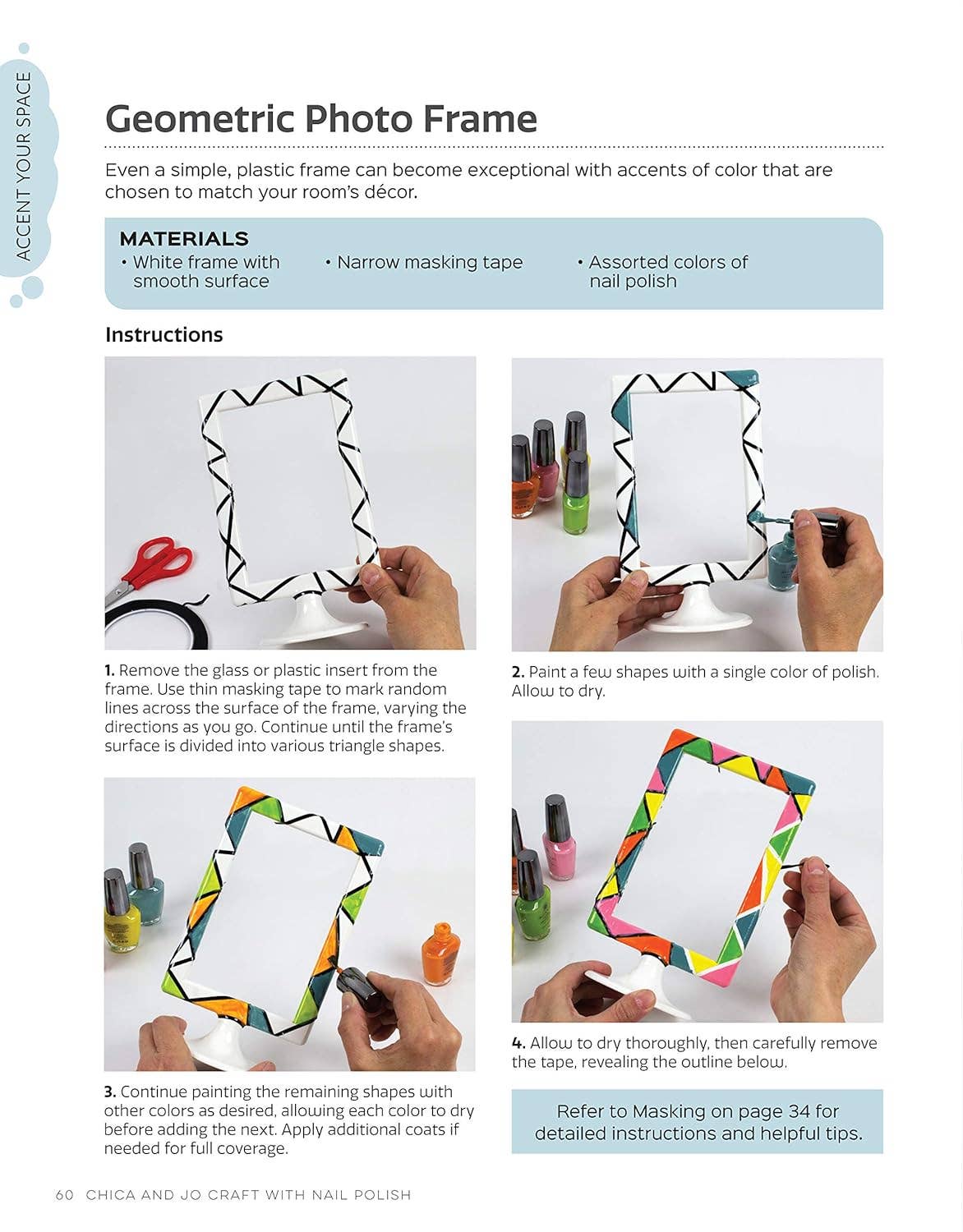 ACCENT YOUR SPACE

Geometric Photo Frame

Even a simple, plastic frame can become exceptional with accents of color that are chosen to match your room's décor.

MATERIALS
• White frame with smooth surface
• Narrow masking tape
• Assorted colors of nail polish

Instructions

1. Remove the glass or plastic insert from the frame. Use thin masking tape to mark random lines across the surface of the frame, varying the directions as you go. Continue until the frame's surface is divided into various triangle shapes.

2. Paint a few shapes with a single color of polish. Allow to dry.

3. Continue painting the remaining shapes with other colors as desired, allowing each color to dry before adding the next. Apply additional coats if needed for full coverage.

4. Allow to dry thoroughly, then carefully remove the tape, revealing the outline below.

Refer to Masking on page 34 for detailed instructions and helpful tips.

60 CHICA AND JO CRAFT WITH NAIL POLISH