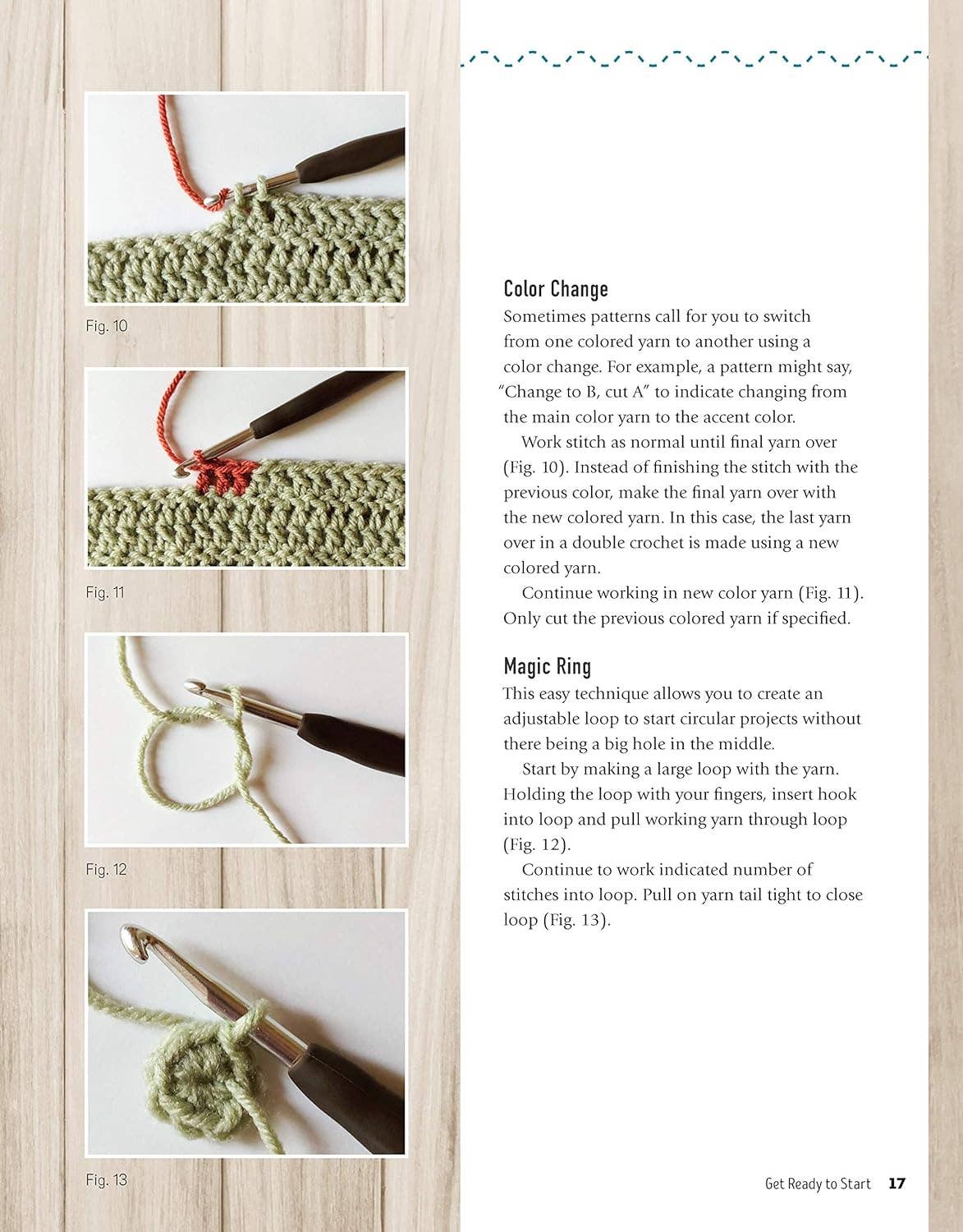 Fig. 10

Fig. 11

Fig. 12

Fig. 13

Color Change

Sometimes patterns call for you to switch from one colored yarn to another using a color change. For example, a pattern might say, "Change to B, cut A" to indicate changing from the main color yarn to the accent color.

Work stitch as normal until final yarn over (Fig. 10). Instead of finishing the stitch with the previous color, make the final yarn over with the new colored yarn. In this case, the last yarn over in a double crochet is made using a new colored yarn.

Continue working in new color yarn (Fig. 11). Only cut the previous colored yarn if specified.

Magic Ring

This easy technique allows you to create an adjustable loop to start circular projects without there being a big hole in the middle.

Start by making a large loop with the yarn. Holding the loop with your fingers, insert hook into loop and pull working yarn through loop (Fig. 12).

Continue to work indicated number of stitches into loop. Pull on yarn tail tight to close loop (Fig. 13).

Get Ready to Start 17